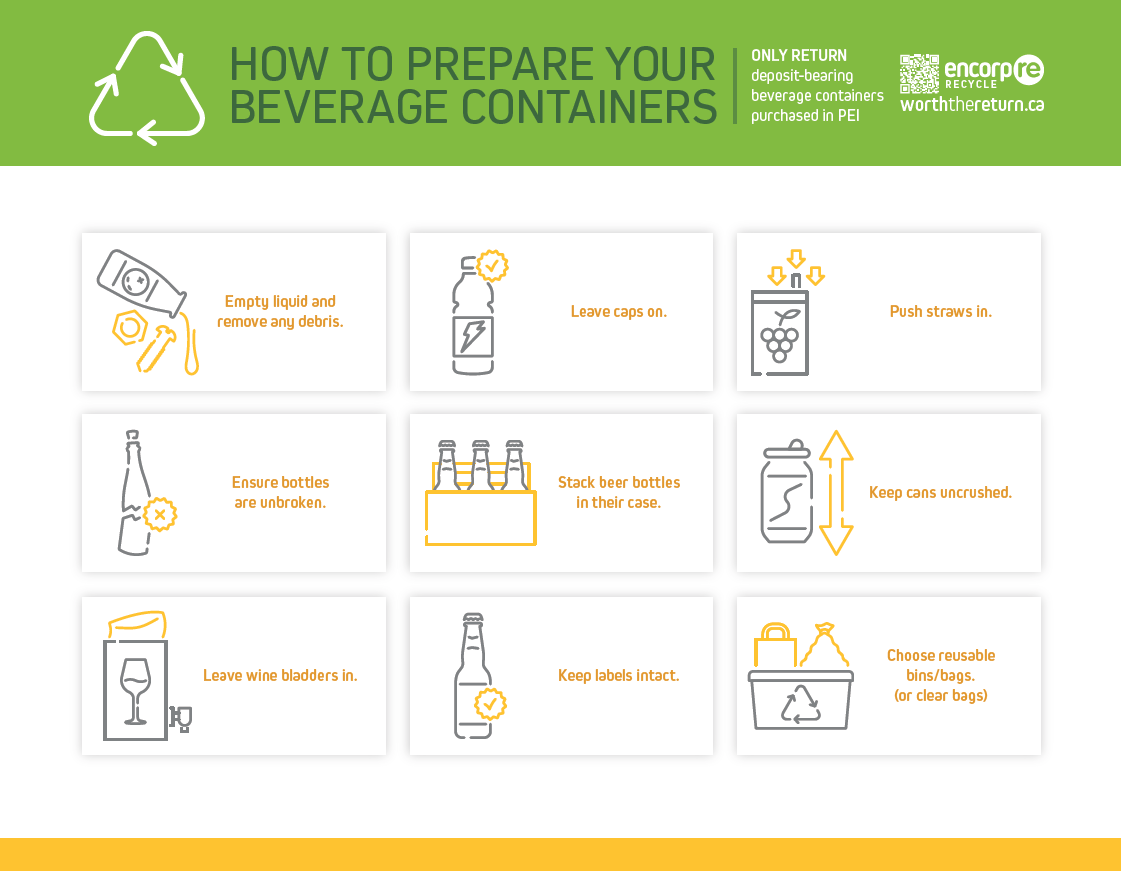 HOW TO PREPARE YOUR BEVERAGE CONTAINERS

ONLY RETURN deposit-bearing beverage containers purchased in PEI

encorp re RECYCLE
worththereturn.ca

Empty liquid and remove any debris.

Leave caps on.

Push straws in.

Ensure bottles are unbroken.

Stack beer bottles in their case.

Keep cans uncrushed.

Leave wine bladders in.

Keep labels intact.

Choose reusable bins/bags. (or clear bags)