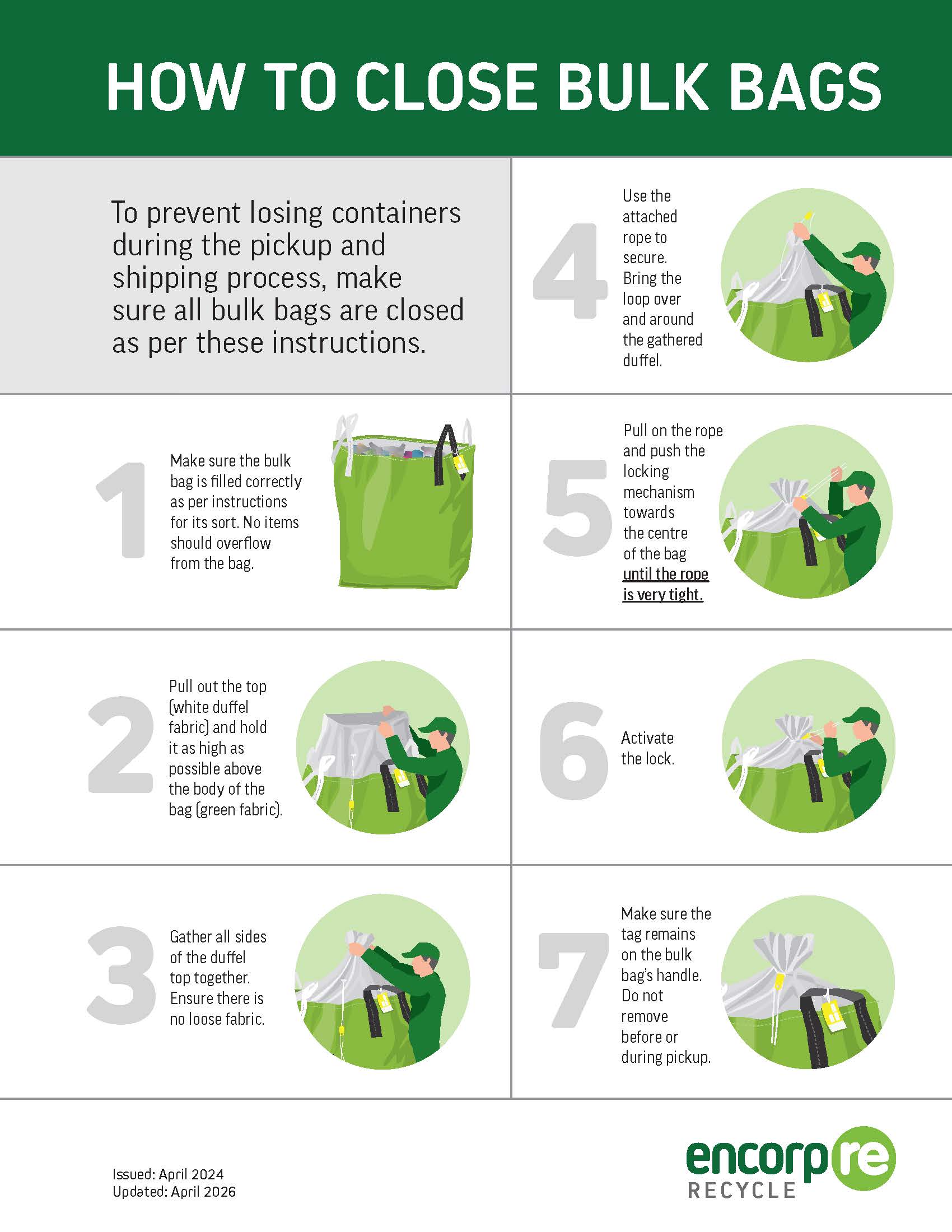 HOW TO CLOSE BULK BAGS

To prevent losing containers during the pickup and shipping process, make sure all bulk bags are closed as per these instructions.

1 Make sure the bulk bag is filled correctly as per instructions for its sort. No items should overflow from the bag.

2 Pull out the top (white duffel fabric) and hold it as high as possible above the body of the bag (green fabric).

3 Gather all sides of the duffel top together. Ensure there is no loose fabric.

4 Use the attached rope to secure. Bring the loop over and around the gathered duffel.

5 Pull on the rope and push the locking mechanism towards the centre of the bag until the rope is very tight.

6 Activate the lock.

7 Make sure the tag remains on the bulk bag's handle. Do not remove before or during pickup.

Issued: April 2024
Updated: April 2026

encorp re
RECYCLE